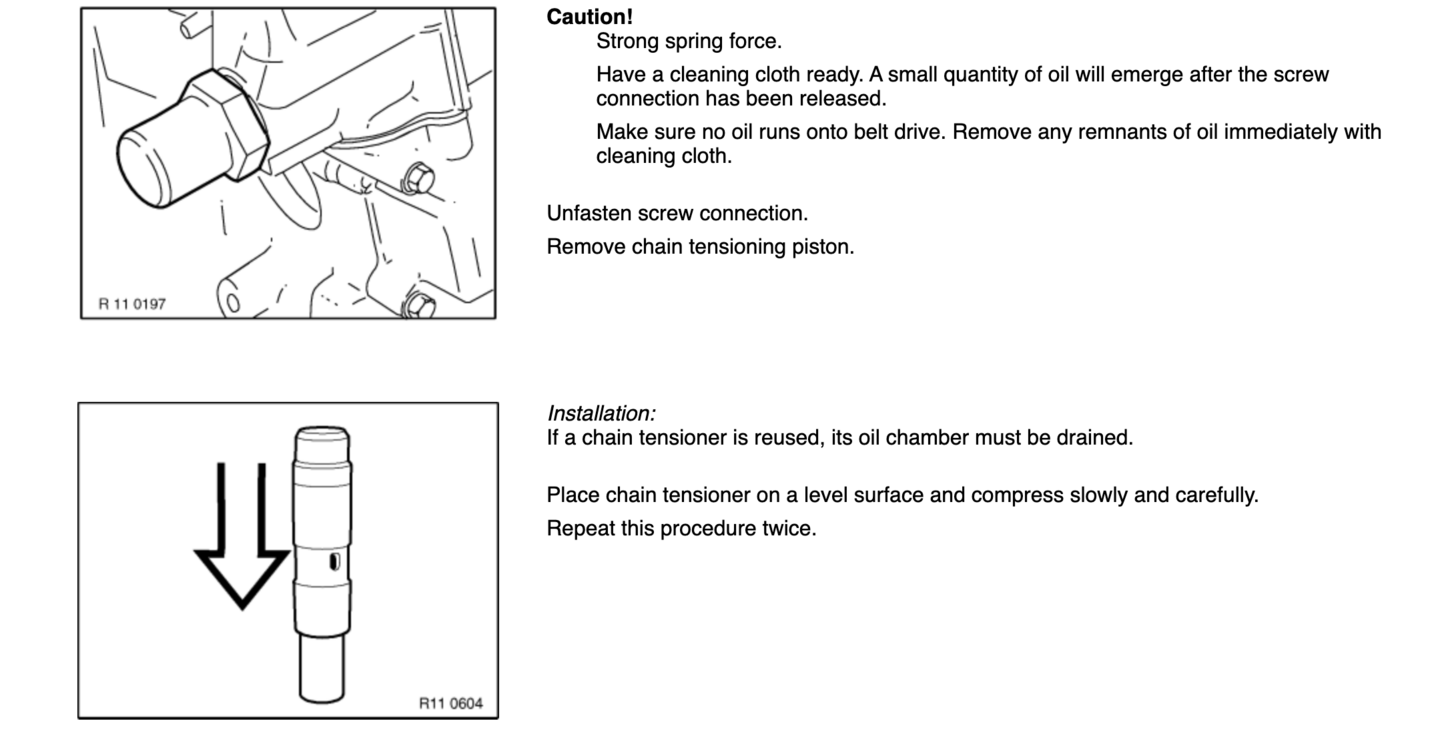 R 11 0197

Caution!

Strong spring force.

Have a cleaning cloth ready. A small quantity of oil will emerge after the screw connection has been released.

Make sure no oil runs onto belt drive. Remove any remnants of oil immediately with cleaning cloth.

Unfasten screw connection.

Remove chain tensioning piston.

R11 0604

Installation:
If a chain tensioner is reused, its oil chamber must be drained.

Place chain tensioner on a level surface and compress slowly and carefully.

Repeat this procedure twice.