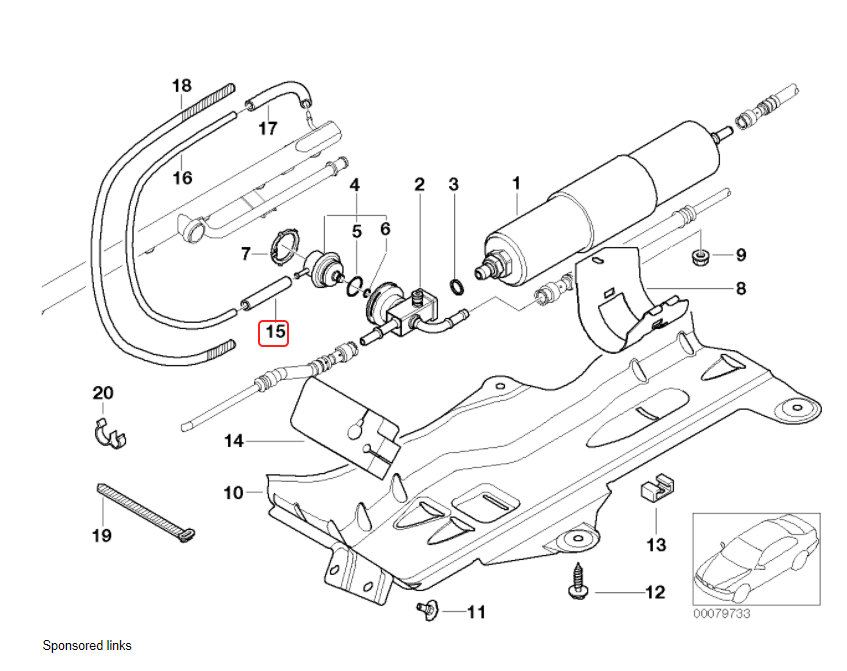 18
17
16
4
2
3
1
5
6
7
9
8
15
20
14
10
19
13
12
11
00079733
Sponsored links