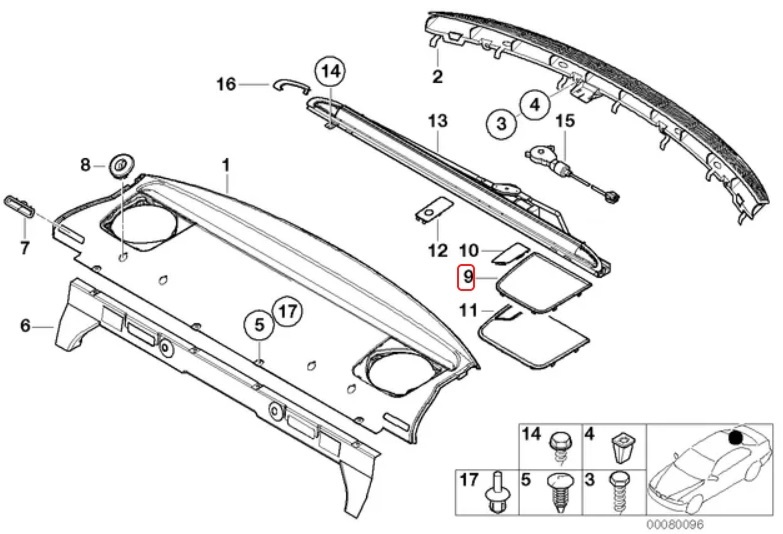 16
14
2
4
3
15
13
8
1
7
12
10
9
11
6
5
17
14
4
17
5
3
00080096