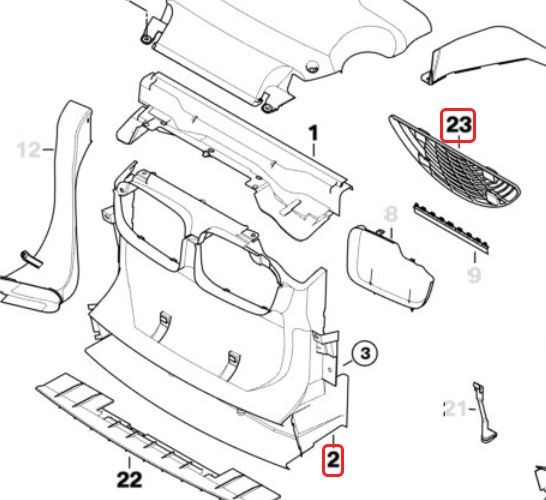 23
12
1
8
9
3
21
2
22