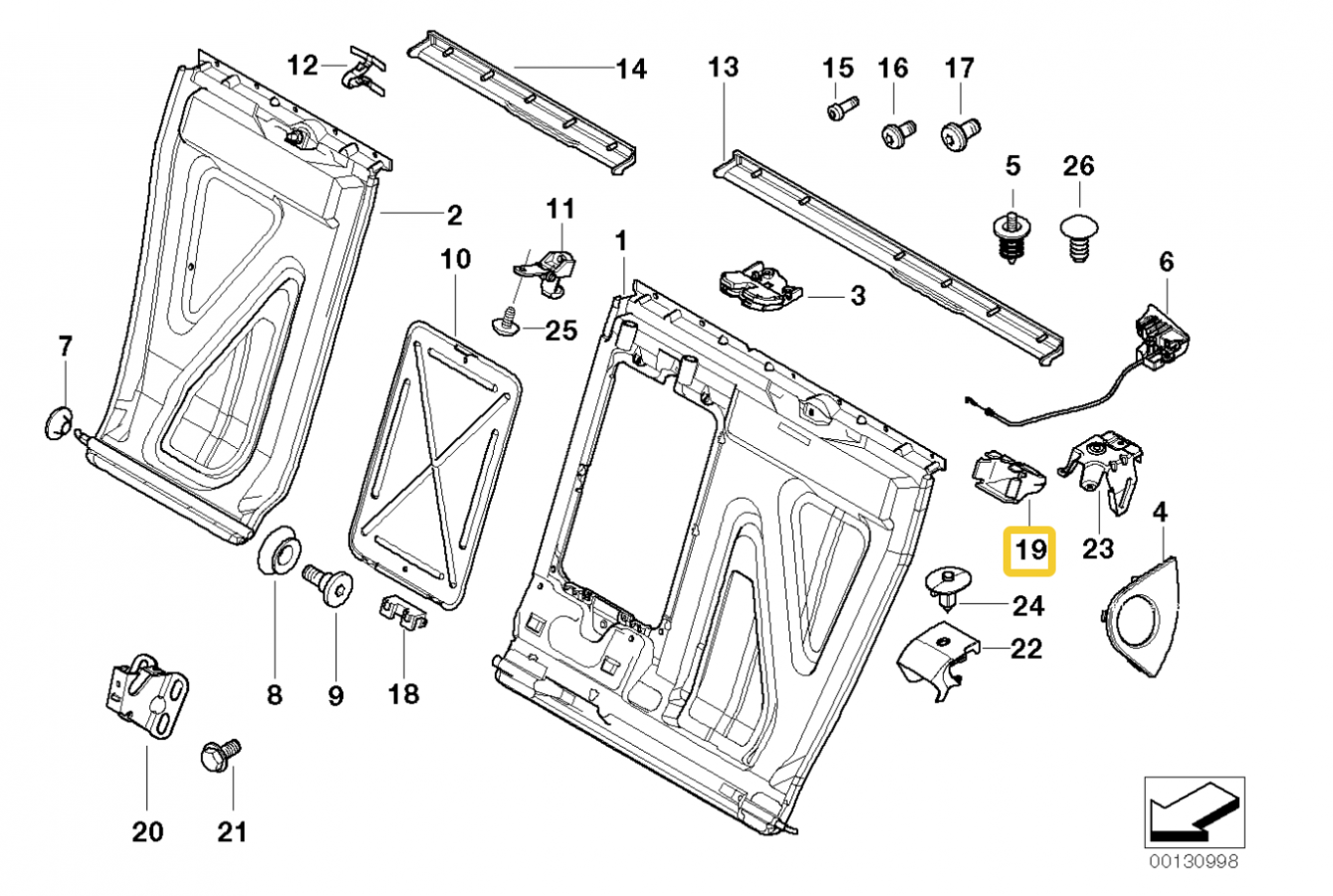 12
14
13
15
16
17
5
26
2
11
10
1
3
6
25
7
19
23
4
24
22
8
9
18
20
21
00130998