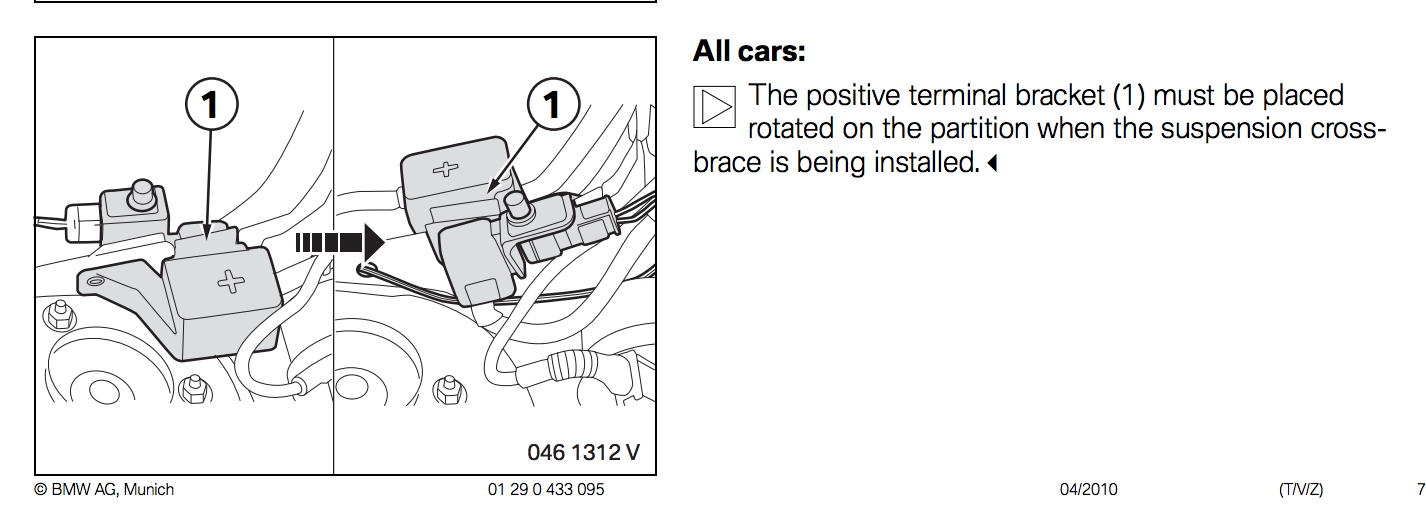 1

1

046 1312 V

**All cars:**

The positive terminal bracket (1) must be placed rotated on the partition when the suspension cross-brace is being installed.

© BMW AG, Munich 01 29 0 433 095 04/2010 (T/V/Z) 7