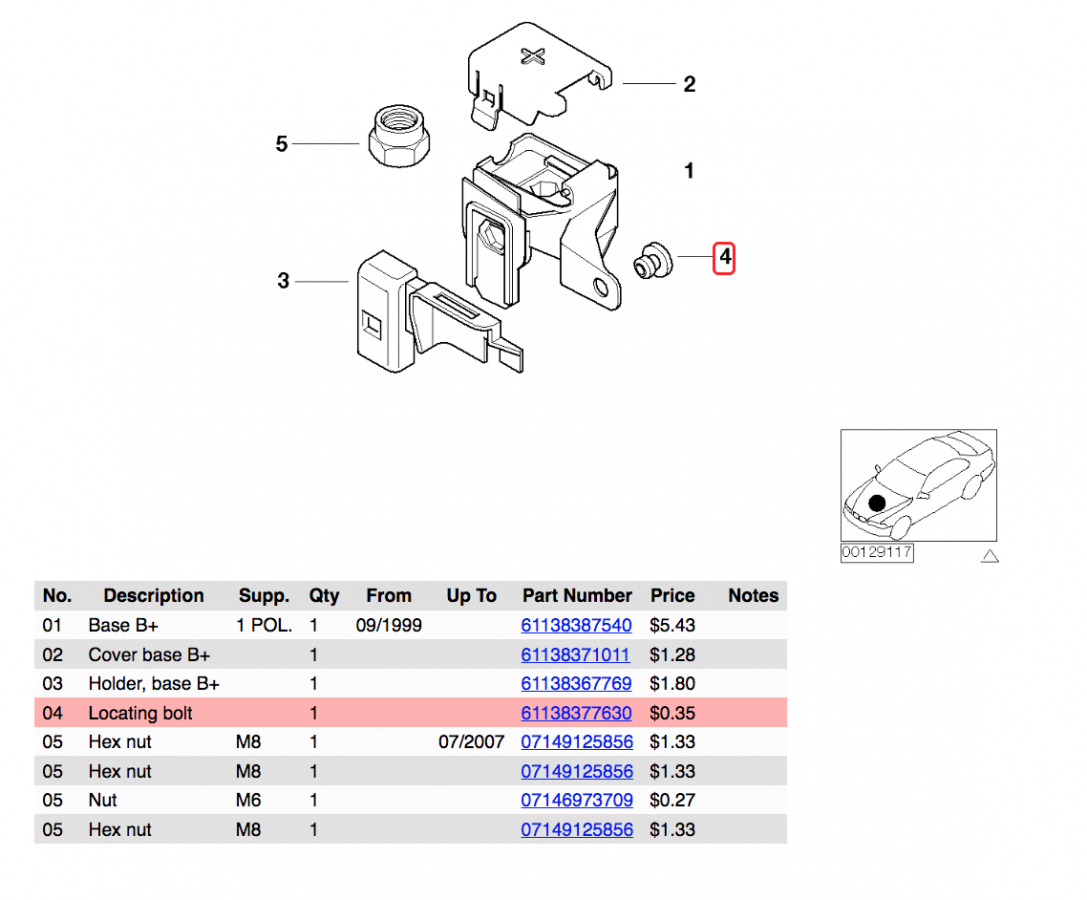 2

5

1

4

3

00129117

| No. | Description | Supp. | Qty | From | Up To | Part Number | Price | Notes |
|---|---|---|---|---|---|---|---|---|
| 01 | Base B+ | 1 POL. | 1 | 09/1999 | | 61138387540 | $5.43 | |
| 02 | Cover base B+ | | 1 | | | 61138371011 | $1.28 | |
| 03 | Holder, base B+ | | 1 | | | 61138367769 | $1.80 | |
| 04 | Locating bolt | | 1 | | | 61138377630 | $0.35 | |
| 05 | Hex nut | M8 | 1 | | 07/2007 | 07149125856 | $1.33 | |
| 05 | Hex nut | M8 | 1 | | | 07149125856 | $1.33 | |
| 05 | Nut | M6 | 1 | | | 07146973709 | $0.27 | |
| 05 | Hex nut | M8 | 1 | | | 07149125856 | $1.33 | |