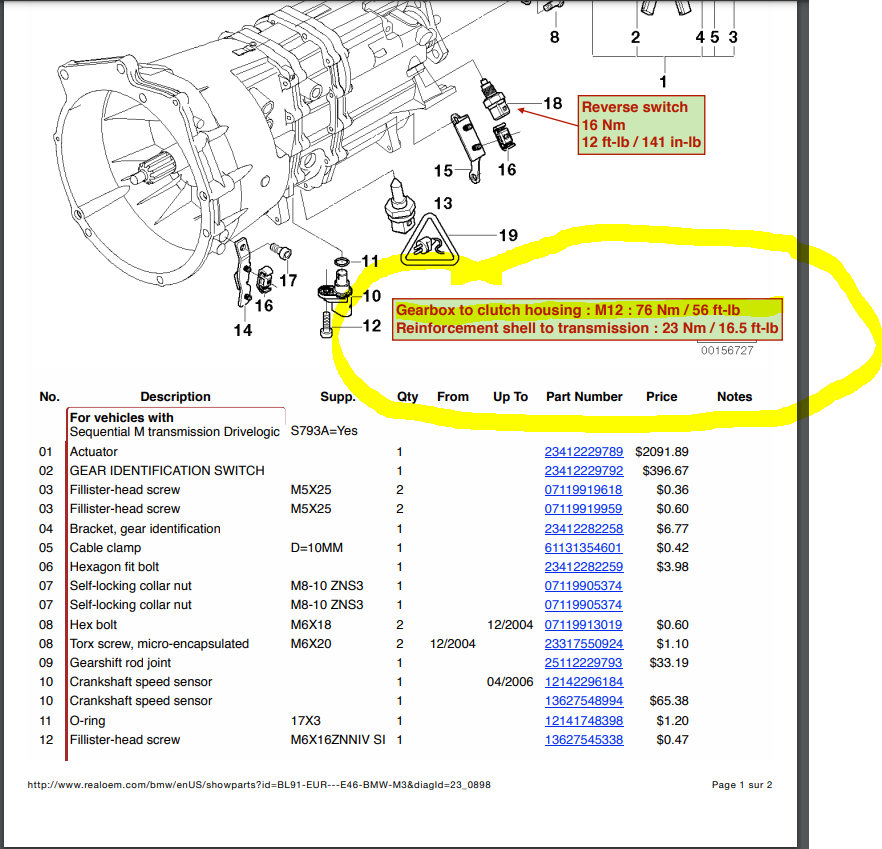 8 2 4 5 3
1
18
Reverse switch
16 Nm
12 ft-lb / 141 in-lb
15 16
13
19
11
17
16
10
14
12
Gearbox to clutch housing : M12 : 76 Nm / 56 ft-lb
Reinforcement shell to transmission : 23 Nm / 16.5 ft-lb
00156727

| No. | Description | Supp. | Qty | From | Up To | Part Number | Price | Notes |
|---|---|---|---|---|---|---|---|---|
| | For vehicles with Sequential M transmission Drivelogic | S793A=Yes | | | | | | |
| 01 | Actuator | | 1 | | | 23412229789 | $2091.89 | |
| 02 | GEAR IDENTIFICATION SWITCH | | 1 | | | 23412229792 | $396.67 | |
| 03 | Fillister-head screw | M5X25 | 2 | | | 07119919618 | $0.36 | |
| 03 | Fillister-head screw | M5X25 | 2 | | | 07119919959 | $0.60 | |
| 04 | Bracket, gear identification | | 1 | | | 23412282258 | $6.77 | |
| 05 | Cable clamp | D=10MM | 1 | | | 61131354601 | $0.42 | |
| 06 | Hexagon fit bolt | | 1 | | | 23412282259 | $3.98 | |
| 07 | Self-locking collar nut | M8-10 ZNS3 | 1 | | | 07119905374 | | |
| 07 | Self-locking collar nut | M8-10 ZNS3 | 1 | | | 07119905374 | | |
| 08 | Hex bolt | M6X18 | 2 | | 12/2004 | 07119913019 | $0.60 | |
| 08 | Torx screw, micro-encapsulated | M6X20 | 2 | 12/2004 | | 23317550924 | $1.10 | |
| 09 | Gearshift rod joint | | 1 | | | 25112229793 | $33.19 | |
| 10 | Crankshaft speed sensor | | 1 | | 04/2006 | 12142296184 | | |
| 10 | Crankshaft speed sensor | | 1 | | | 13627548994 | $65.38 | |
| 11 | O-ring | 17X3 | 1 | | | 12141748398 | $1.20 | |
| 12 | Fillister-head screw | M6X16ZNNIV SI | 1 | | | 13627545338 | $0.47 | |

http://www.realoem.com/bmw/enUS/showparts?id=BL91-EUR---E46-BMW-M3&diagId=23_0898
Page 1 sur 2