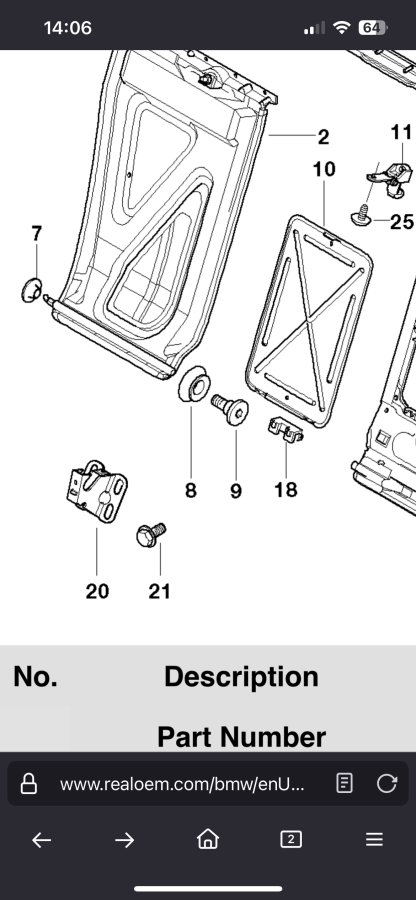 14:06

64

2
11
10
25
7
8
9
18
20
21

No. Description

Part Number

www.realoem.com/bmw/enU...

2