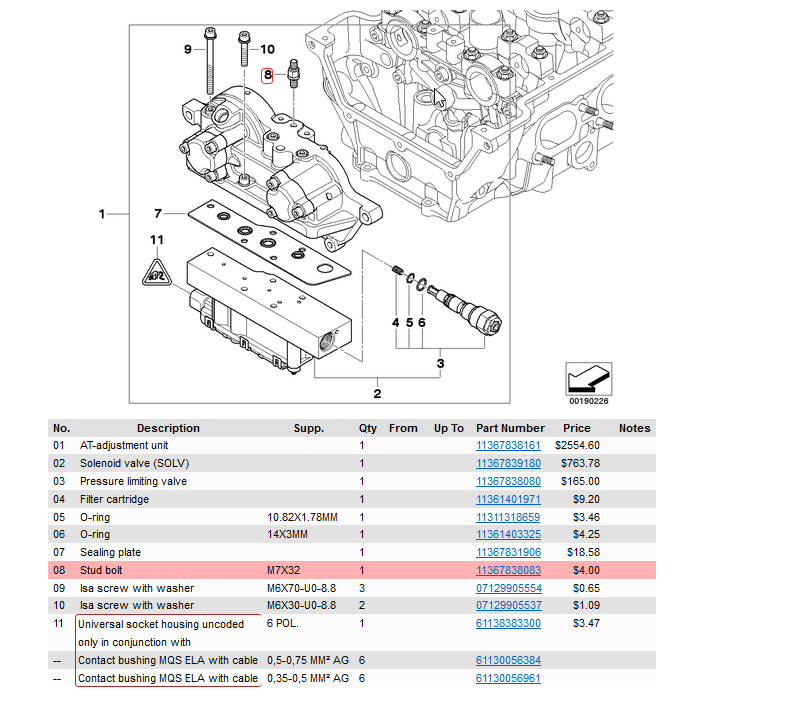 9
10
8
1
7
11
4 5 6
3
2
00190226

| No. | Description | Supp. | Qty | From | Up To | Part Number | Price | Notes |
|---|---|---|---|---|---|---|---|---|
| 01 | AT-adjustment unit | | 1 | | | 11367838161 | $2554.60 | |
| 02 | Solenoid valve (SOLV) | | 1 | | | 11367839180 | $763.78 | |
| 03 | Pressure limiting valve | | 1 | | | 11367838080 | $165.00 | |
| 04 | Filter cartridge | | 1 | | | 11361401971 | $9.20 | |
| 05 | O-ring | 10.82X1.78MM | 1 | | | 11311318659 | $3.46 | |
| 06 | O-ring | 14X3MM | 1 | | | 11361403325 | $4.25 | |
| 07 | Sealing plate | | 1 | | | 11367831906 | $18.58 | |
| 08 | Stud bolt | M7X32 | 1 | | | 11367838083 | $4.00 | |
| 09 | Isa screw with washer | M6X70-U0-8.8 | 3 | | | 07129905554 | $0.65 | |
| 10 | Isa screw with washer | M6X30-U0-8.8 | 2 | | | 07129905537 | $1.09 | |
| 11 | Universal socket housing uncoded only in conjunction with | 6 POL. | 1 | | | 61138383300 | $3.47 | |
| -- | Contact bushing MQS ELA with cable | 0,5-0,75 MM² AG | 6 | | | 61130056384 | | |
| -- | Contact bushing MQS ELA with cable | 0,35-0,5 MM² AG | 6 | | | 61130056961 | | |