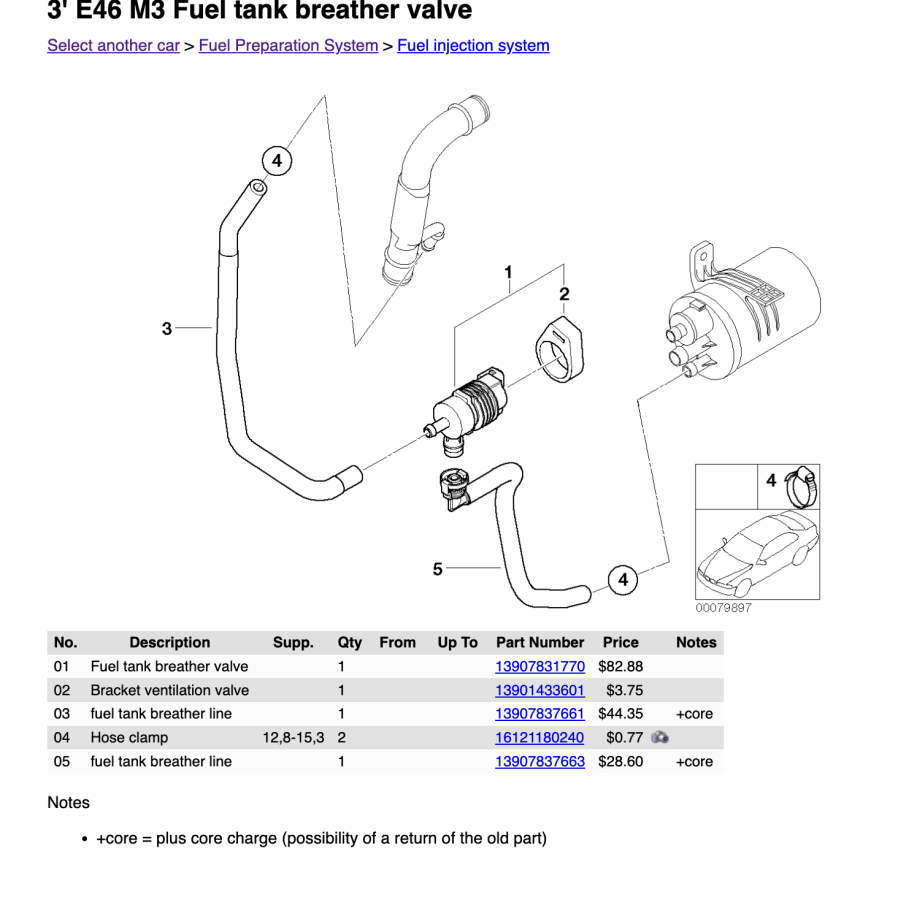 3' E46 M3 Fuel tank breather valve

Select another car > Fuel Preparation System > Fuel injection system

4
3
1
2
4
5
4
00079897

| No. | Description | Supp. | Qty | From | Up To | Part Number | Price | Notes |
|---|---|---|---|---|---|---|---|---|
| 01 | Fuel tank breather valve | | 1 | | | 13907831770 | $82.88 | |
| 02 | Bracket ventilation valve | | 1 | | | 13901433601 | $3.75 | |
| 03 | fuel tank breather line | | 1 | | | 13907837661 | $44.35 | +core |
| 04 | Hose clamp | 12,8-15,3 | 2 | | | 16121180240 | $0.77 | |
| 05 | fuel tank breather line | | 1 | | | 13907837663 | $28.60 | +core |

Notes

• +core = plus core charge (possibility of a return of the old part)