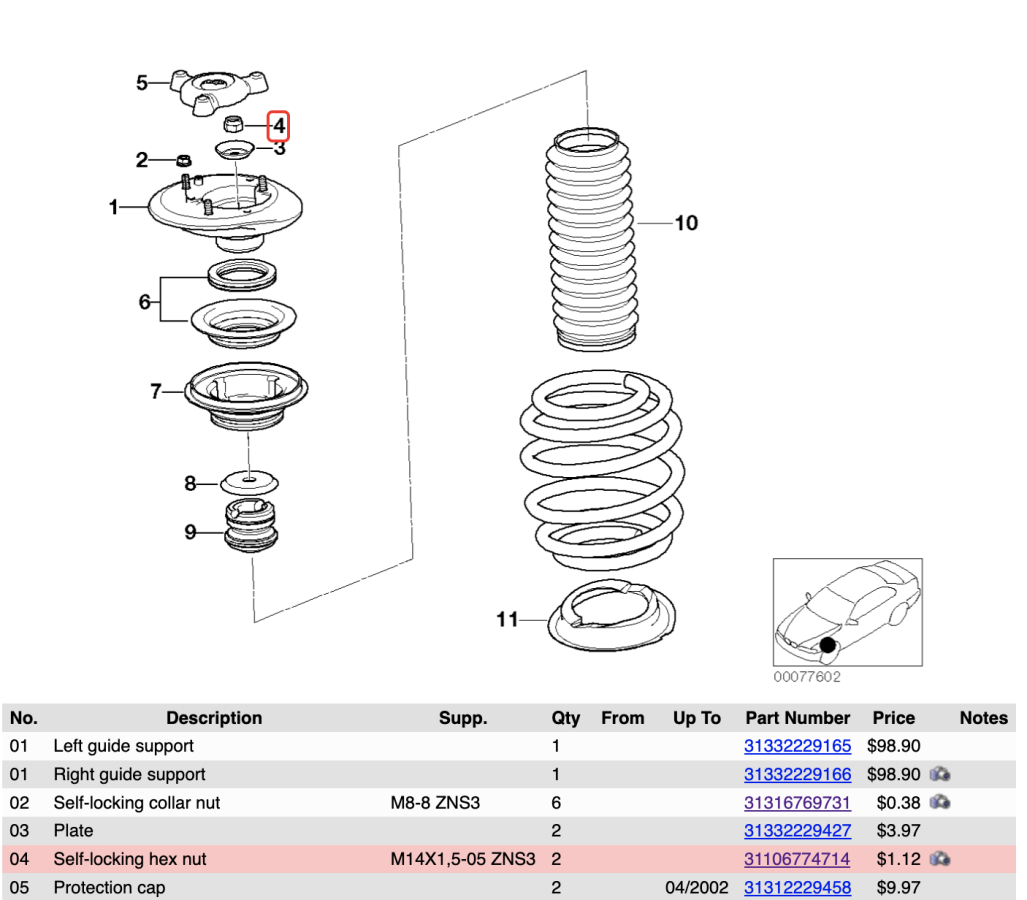 5
4
3
2
1
6
7
8
9
10
11
00077602

| No. | Description | Supp. | Qty | From | Up To | Part Number | Price | Notes |
|---|---|---|---|---|---|---|---|---|
| 01 | Left guide support | | 1 | | | 31332229165 | $98.90 | |
| 01 | Right guide support | | 1 | | | 31332229166 | $98.90 | |
| 02 | Self-locking collar nut | M8-8 ZNS3 | 6 | | | 31316769731 | $0.38 | |
| 03 | Plate | | 2 | | | 31332229427 | $3.97 | |
| 04 | Self-locking hex nut | M14X1,5-05 ZNS3 | 2 | | | 31106774714 | $1.12 | |
| 05 | Protection cap | | 2 | | 04/2002 | 31312229458 | $9.97 | |