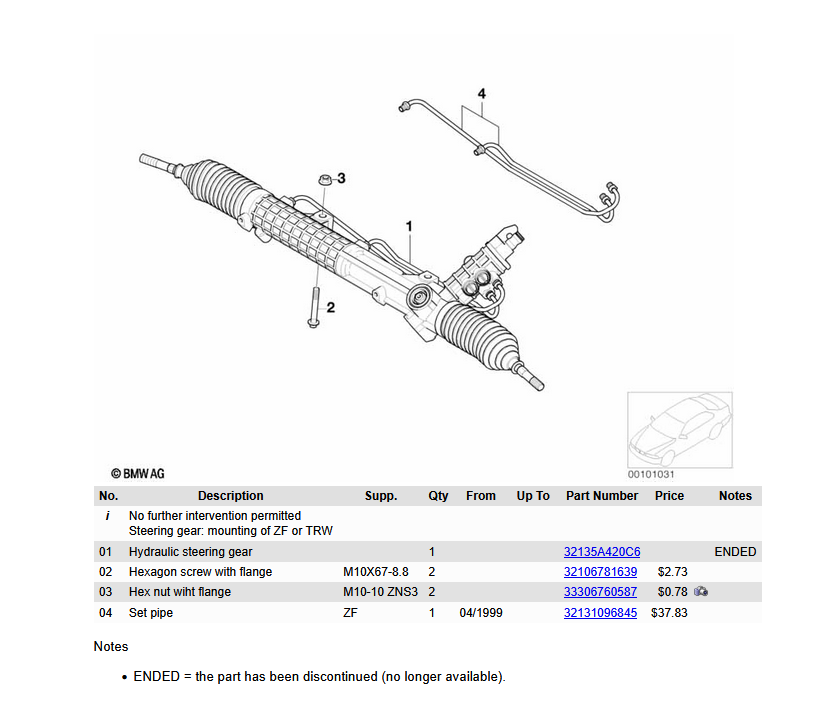 4

3

1

2

© BMW AG

00101031

| No. | Description | Supp. | Qty | From | Up To | Part Number | Price | Notes |
|---|---|---|---|---|---|---|---|---|
| i | No further intervention permitted Steering gear: mounting of ZF or TRW | | | | | | | |
| 01 | Hydraulic steering gear | | 1 | | | 32135A420C6 | | ENDED |
| 02 | Hexagon screw with flange | M10X67-8.8 | 2 | | | 32106781639 | $2.73 | |
| 03 | Hex nut wiht flange | M10-10 ZNS3 | 2 | | | 33306760587 | $0.78 | |
| 04 | Set pipe | ZF | 1 | 04/1999 | | 32131096845 | $37.83 | |

Notes

• ENDED = the part has been discontinued (no longer available).