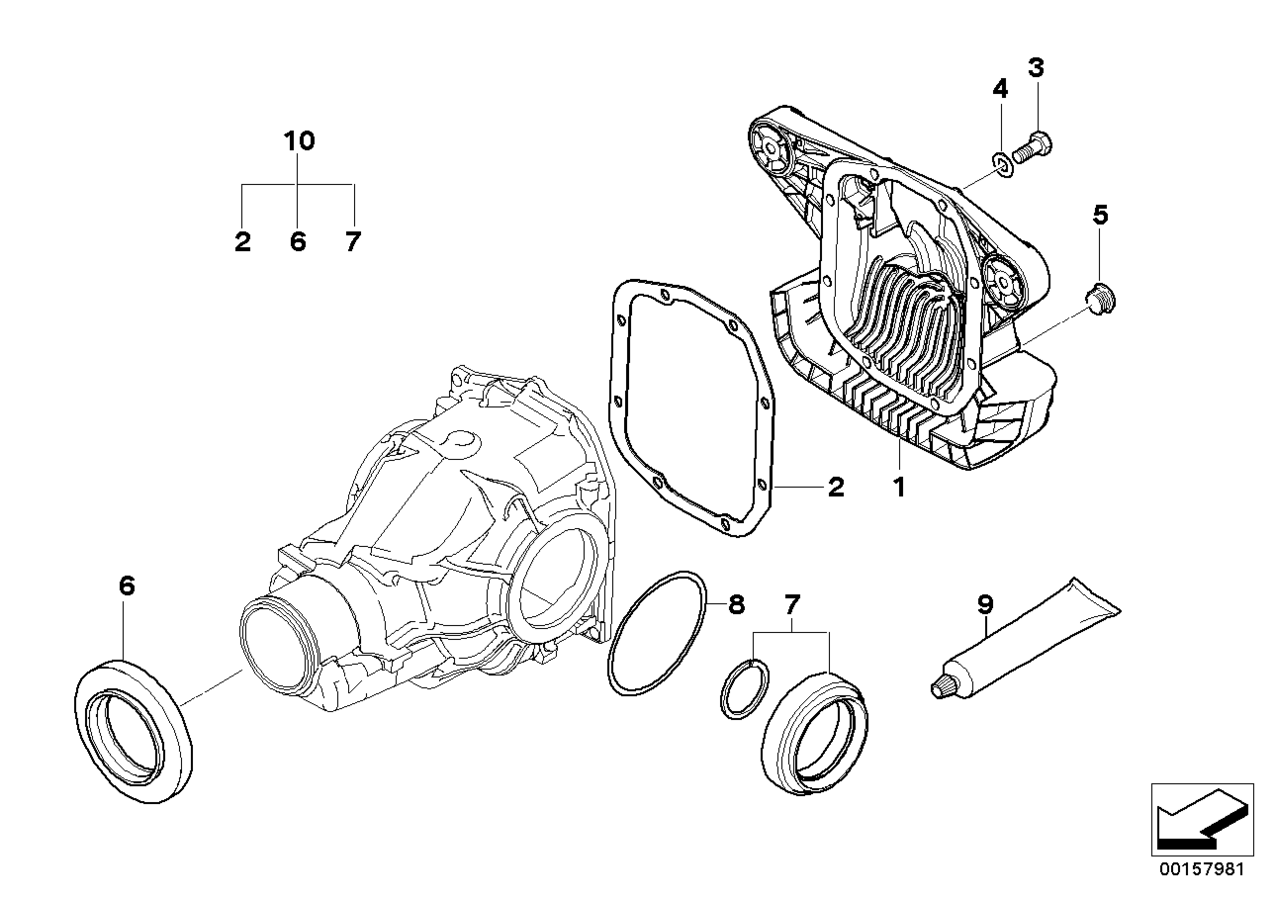 10

2 6 7

4 3

5

2 1

6

8 7

9

00157981