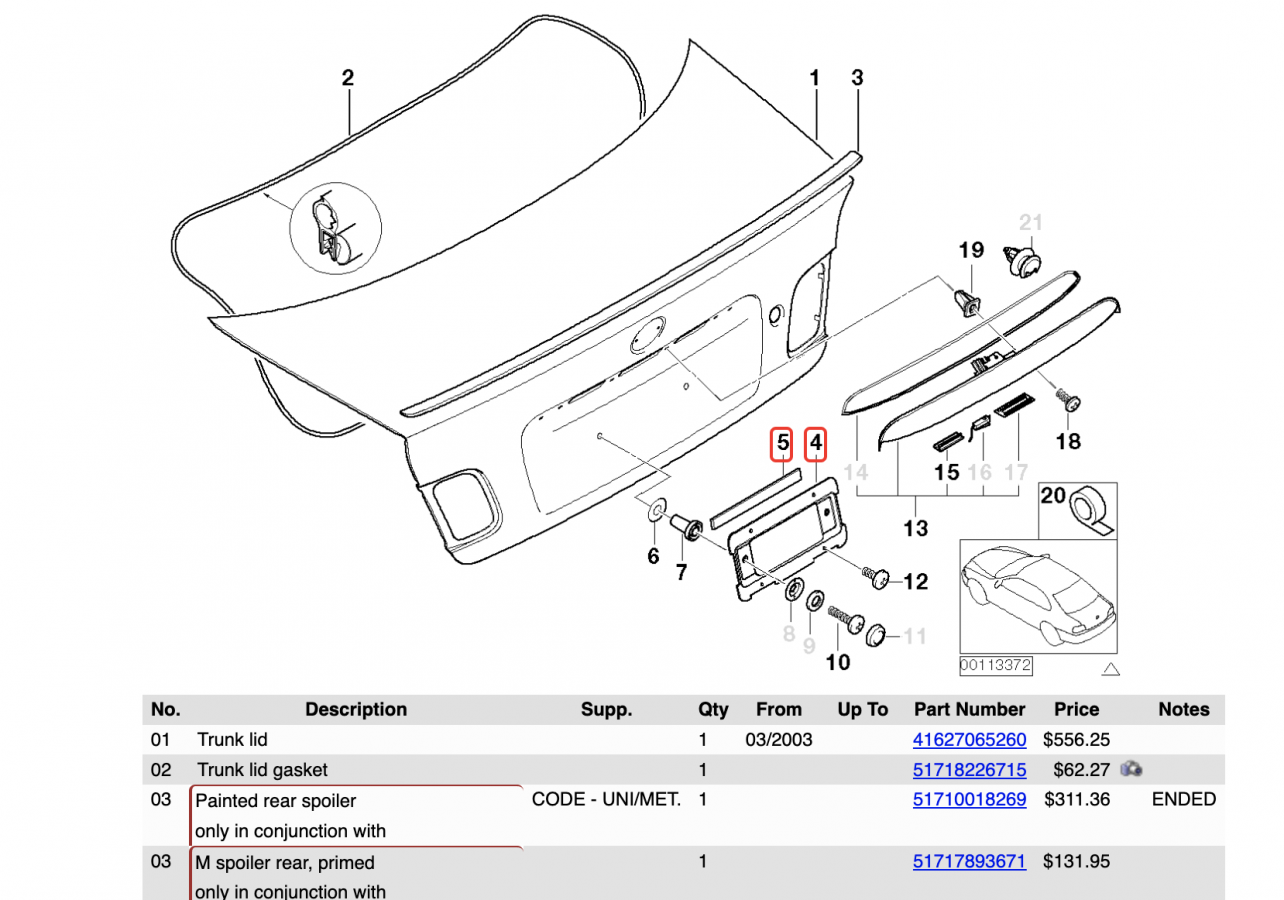 2
1
3
21
19
18
5
4
14
15
16
17
13
20
6
7
12
8
9
10
11
00113372

| No. | Description | Supp. | Qty | From | Up To | Part Number | Price | Notes |
|---|---|---|---|---|---|---|---|---|
| 01 | Trunk lid | | 1 | 03/2003 | | 41627065260 | $556.25 | |
| 02 | Trunk lid gasket | | 1 | | | 51718226715 | $62.27 | |
| 03 | Painted rear spoiler only in conjunction with | CODE - UNI/MET. | 1 | | | 51710018269 | $311.36 | ENDED |
| 03 | M spoiler rear, primed only in conjunction with | | 1 | | | 51717893671 | $131.95 | |