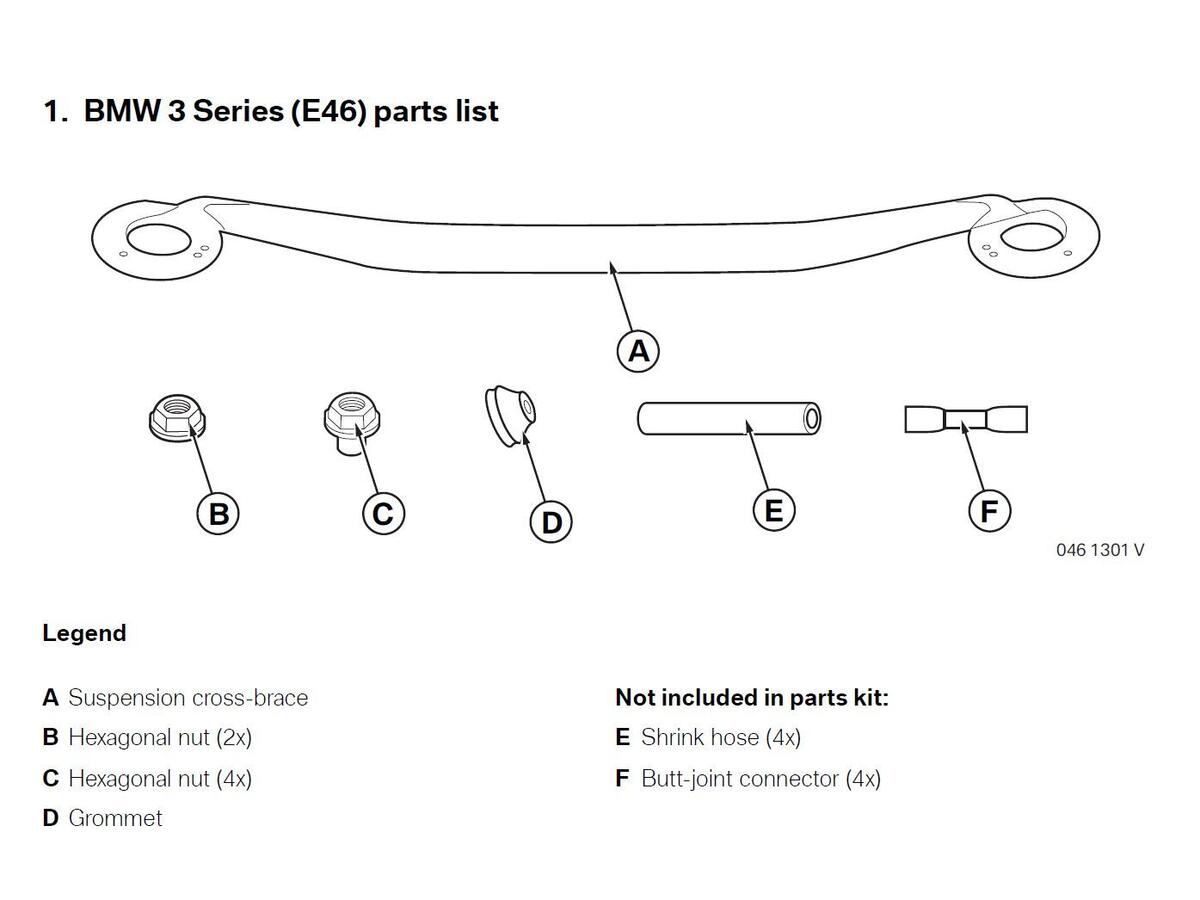 1. BMW 3 Series (E46) parts list

A

B C D E F

046 1301 V

Legend

A Suspension cross-brace
B Hexagonal nut (2x)
C Hexagonal nut (4x)
D Grommet

Not included in parts kit:
E Shrink hose (4x)
F Butt-joint connector (4x)