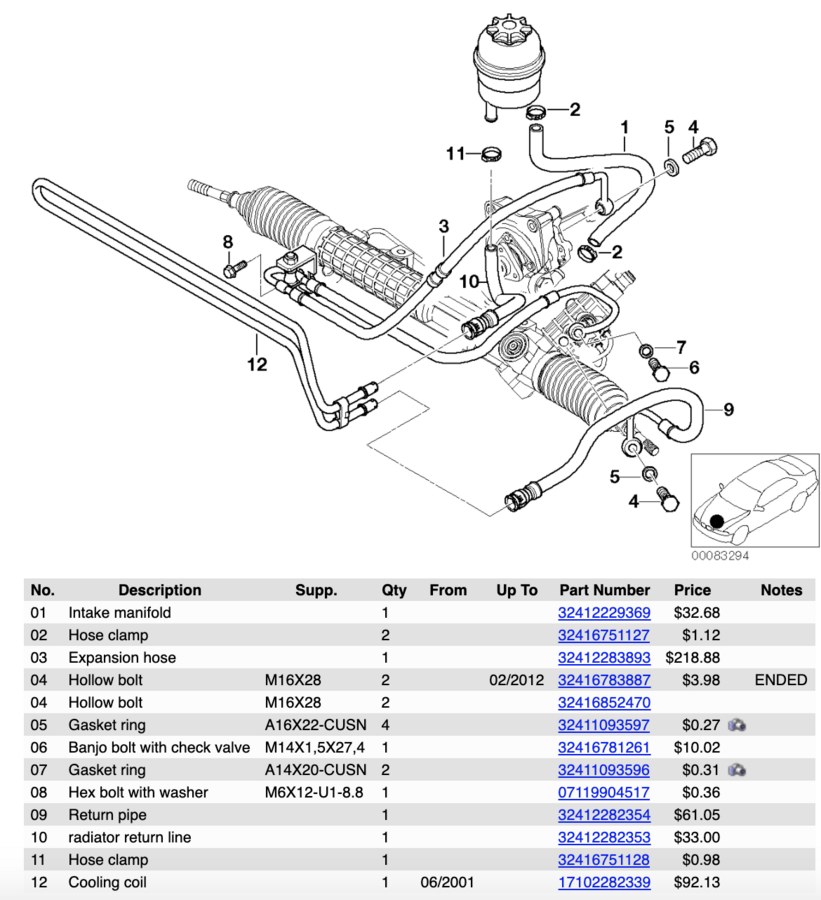 2
1
5
4
11
3
2
8
10
7
6
12
9
5
4
00083294

| No. | Description | Supp. | Qty | From | Up To | Part Number | Price | Notes |
|---|---|---|---|---|---|---|---|---|
| 01 | Intake manifold | | 1 | | | 32412229369 | $32.68 | |
| 02 | Hose clamp | | 2 | | | 32416751127 | $1.12 | |
| 03 | Expansion hose | | 1 | | | 32412283893 | $218.88 | |
| 04 | Hollow bolt | M16X28 | 2 | | 02/2012 | 32416783887 | $3.98 | ENDED |
| 04 | Hollow bolt | M16X28 | 2 | | | 32416852470 | | |
| 05 | Gasket ring | A16X22-CUSN | 4 | | | 32411093597 | $0.27 | |
| 06 | Banjo bolt with check valve | M14X1,5X27,4 | 1 | | | 32416781261 | $10.02 | |
| 07 | Gasket ring | A14X20-CUSN | 2 | | | 32411093596 | $0.31 | |
| 08 | Hex bolt with washer | M6X12-U1-8.8 | 1 | | | 07119904517 | $0.36 | |
| 09 | Return pipe | | 1 | | | 32412282354 | $61.05 | |
| 10 | radiator return line | | 1 | | | 32412282353 | $33.00 | |
| 11 | Hose clamp | | 1 | | | 32416751128 | $0.98 | |
| 12 | Cooling coil | | 1 | 06/2001 | | 17102282339 | $92.13 | |