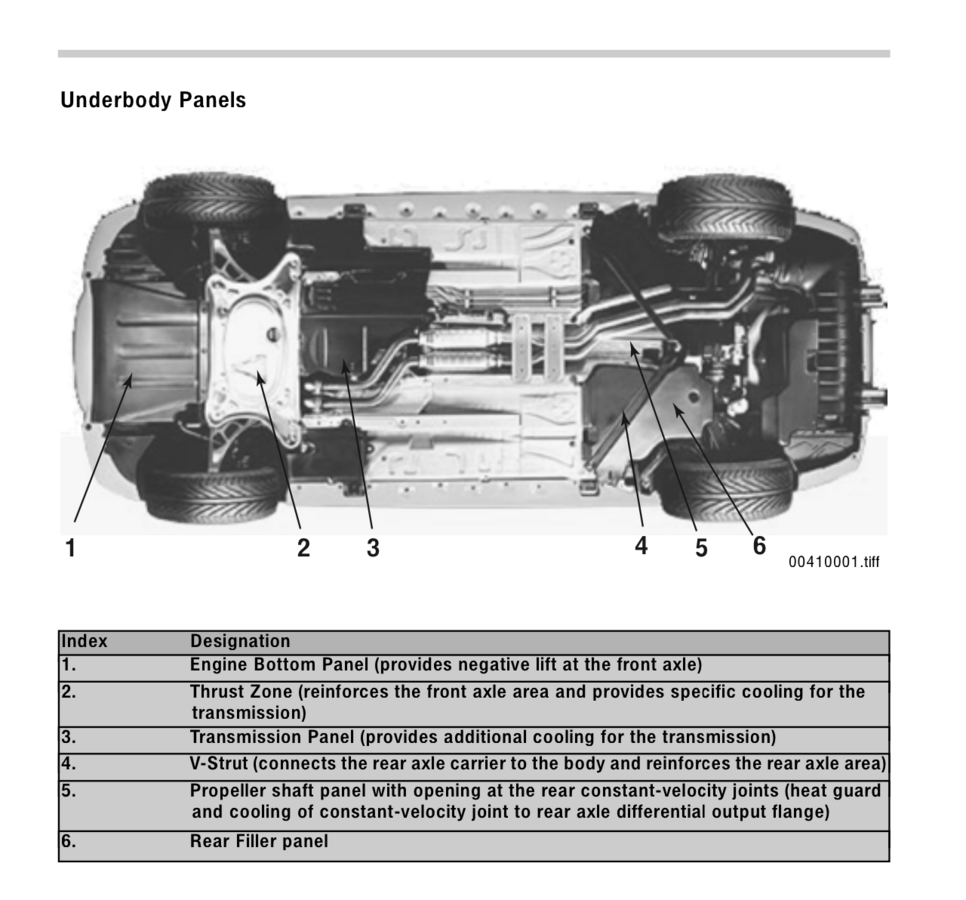 Underbody Panels

1 2 3 4 5 6

00410001.tiff

| Index | Designation |
|---|---|
| 1. | Engine Bottom Panel (provides negative lift at the front axle) |
| 2. | Thrust Zone (reinforces the front axle area and provides specific cooling for the transmission) |
| 3. | Transmission Panel (provides additional cooling for the transmission) |
| 4. | V-Strut (connects the rear axle carrier to the body and reinforces the rear axle area) |
| 5. | Propeller shaft panel with opening at the rear constant-velocity joints (heat guard and cooling of constant-velocity joint to rear axle differential output flange) |
| 6. | Rear Filler panel |