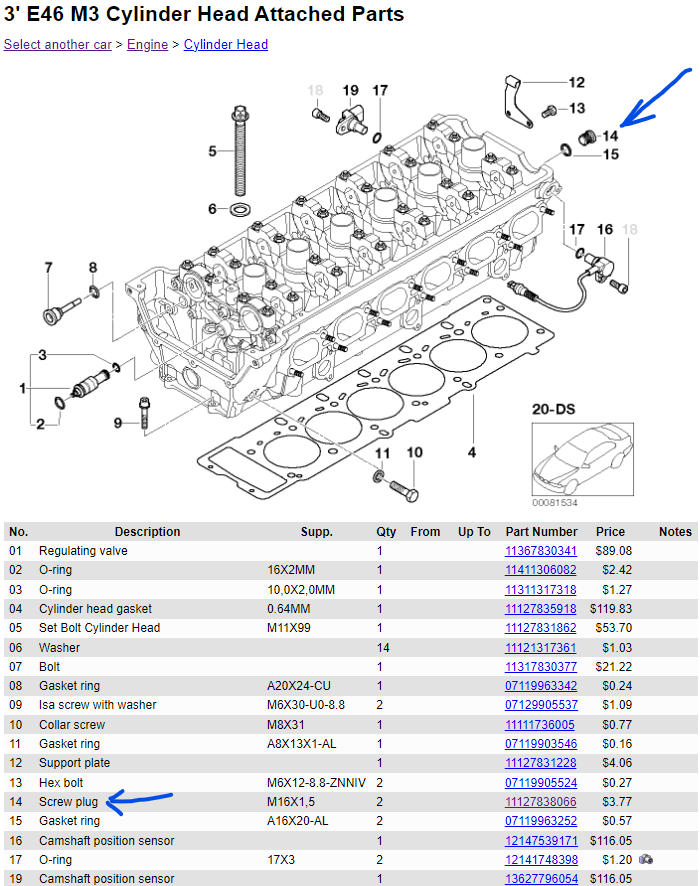 3' E46 M3 Cylinder Head Attached Parts

Select another car > Engine > Cylinder Head

18 19 17 12 13 14 15 5 6 17 16 18 7 8 3 1 2 9 11 10 4

20-DS

00081534

| No. | Description | Supp. | Qty | From | Up To | Part Number | Price | Notes |
|---|---|---|---|---|---|---|---|---|
| 01 | Regulating valve | | 1 | | | 11367830341 | $89.08 | |
| 02 | O-ring | 16X2MM | 1 | | | 11411306082 | $2.42 | |
| 03 | O-ring | 10,0X2,0MM | 1 | | | 11311317318 | $1.27 | |
| 04 | Cylinder head gasket | 0.64MM | 1 | | | 11127835918 | $119.83 | |
| 05 | Set Bolt Cylinder Head | M11X99 | 1 | | | 11127831862 | $53.70 | |
| 06 | Washer | | 14 | | | 11121317361 | $1.03 | |
| 07 | Bolt | | 1 | | | 11317830377 | $21.22 | |
| 08 | Gasket ring | A20X24-CU | 1 | | | 07119963342 | $0.24 | |
| 09 | Isa screw with washer | M6X30-U0-8.8 | 2 | | | 07129905537 | $1.09 | |
| 10 | Collar screw | M8X31 | 1 | | | 11111736005 | $0.77 | |
| 11 | Gasket ring | A8X13X1-AL | 1 | | | 07119903546 | $0.16 | |
| 12 | Support plate | | 1 | | | 11127831228 | $4.06 | |
| 13 | Hex bolt | M6X12-8.8-ZNNIV | 2 | | | 07119905524 | $0.27 | |
| 14 | Screw plug | M16X1,5 | 2 | | | 11127838066 | $3.77 | |
| 15 | Gasket ring | A16X20-AL | 2 | | | 07119963252 | $0.57 | |
| 16 | Camshaft position sensor | | 1 | | | 12147539171 | $116.05 | |
| 17 | O-ring | 17X3 | 2 | | | 12141748398 | $1.20 | |
| 19 | Camshaft position sensor | | 1 | | | 13627796054 | $116.05 | |