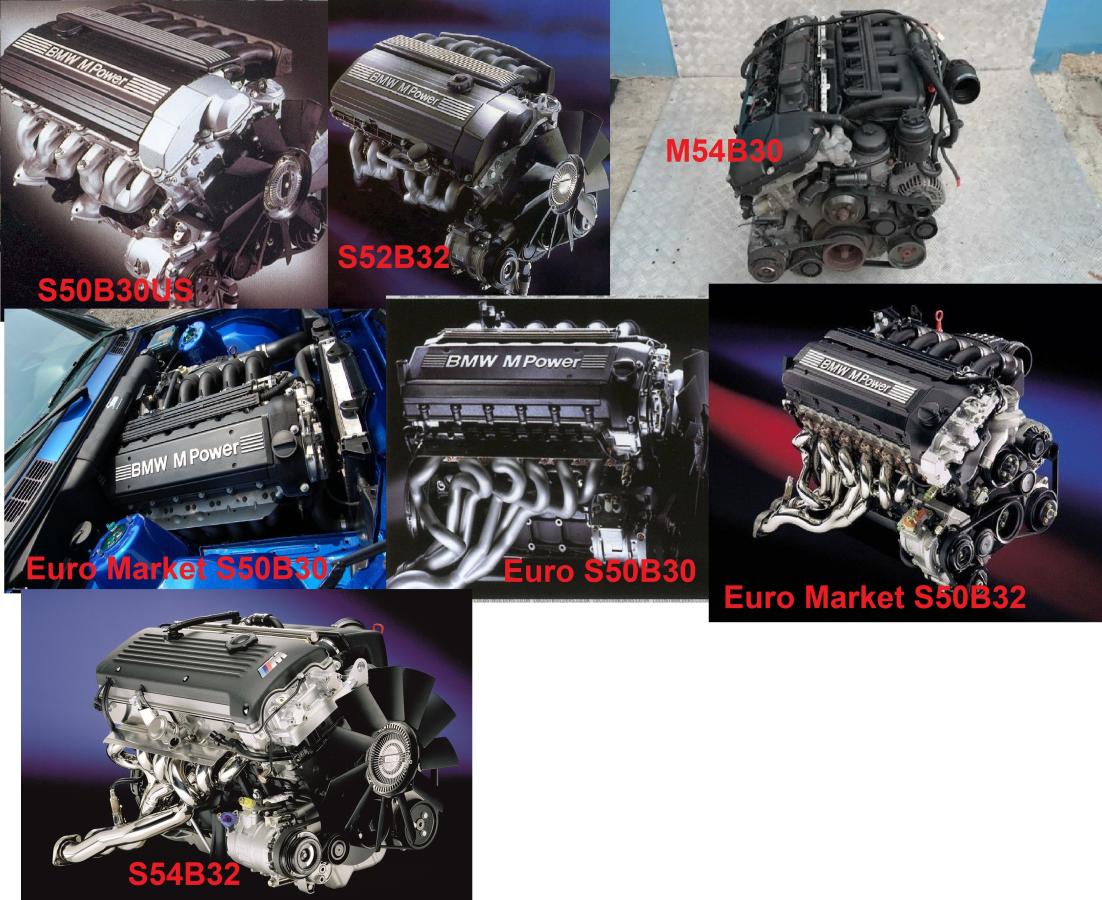 BMW M Power
S50B30US

BMW M Power
S52B32

M54B30

BMW M Power
Euro Market S50B30

BMW M Power
Euro S50B30

BMW M Power
Euro Market S50B32

S54B32